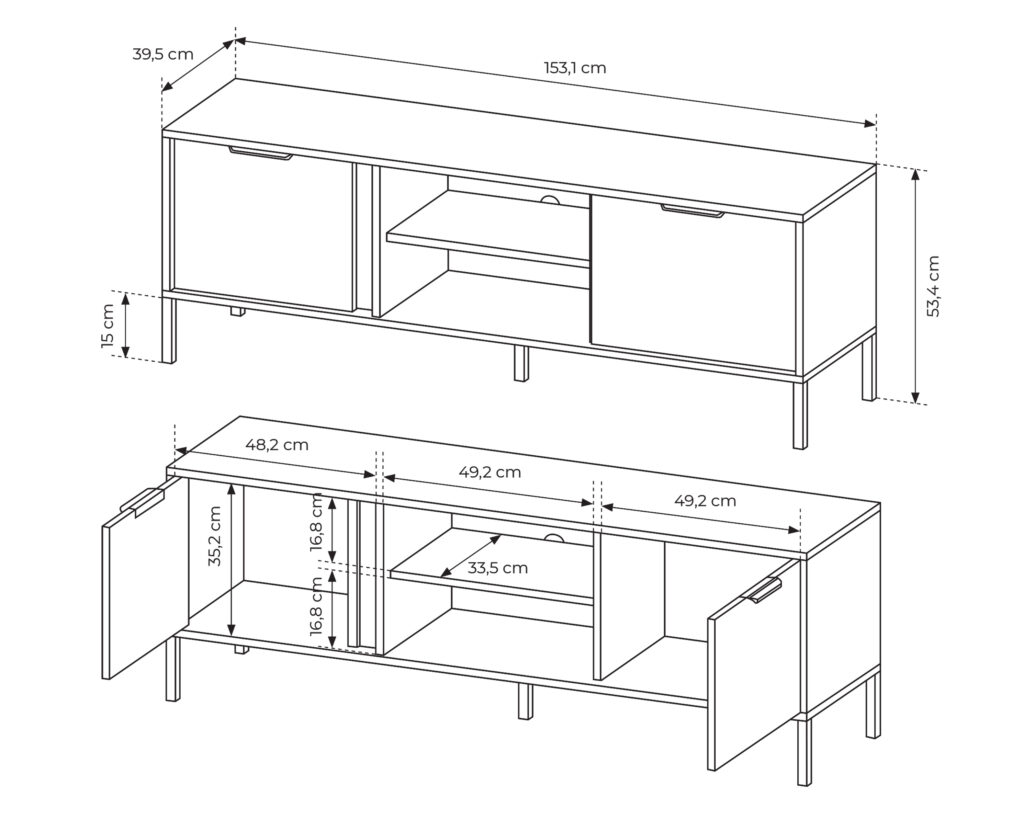 39,5 cm
153,1 cm
53,4 cm
15 cm
48,2 cm
49,2 cm
49,2 cm
35,2 cm
16,8 cm
16,8 cm
33,5 cm