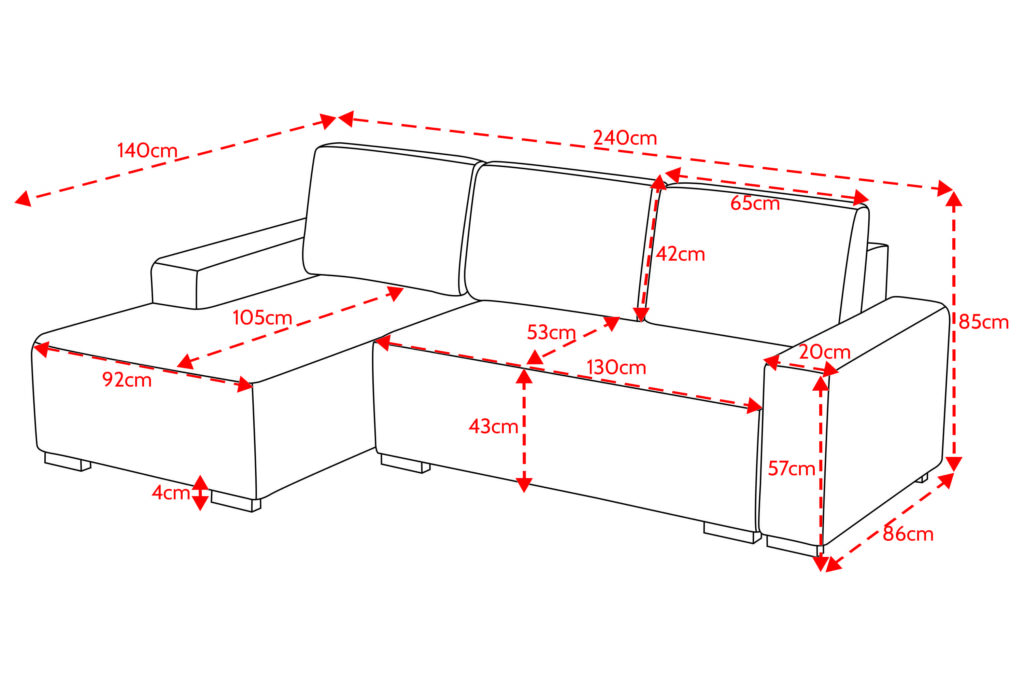 140cm
240cm
65cm
42cm
85cm
105cm
53cm
20cm
92cm
130cm
43cm
57cm
4cm
86cm