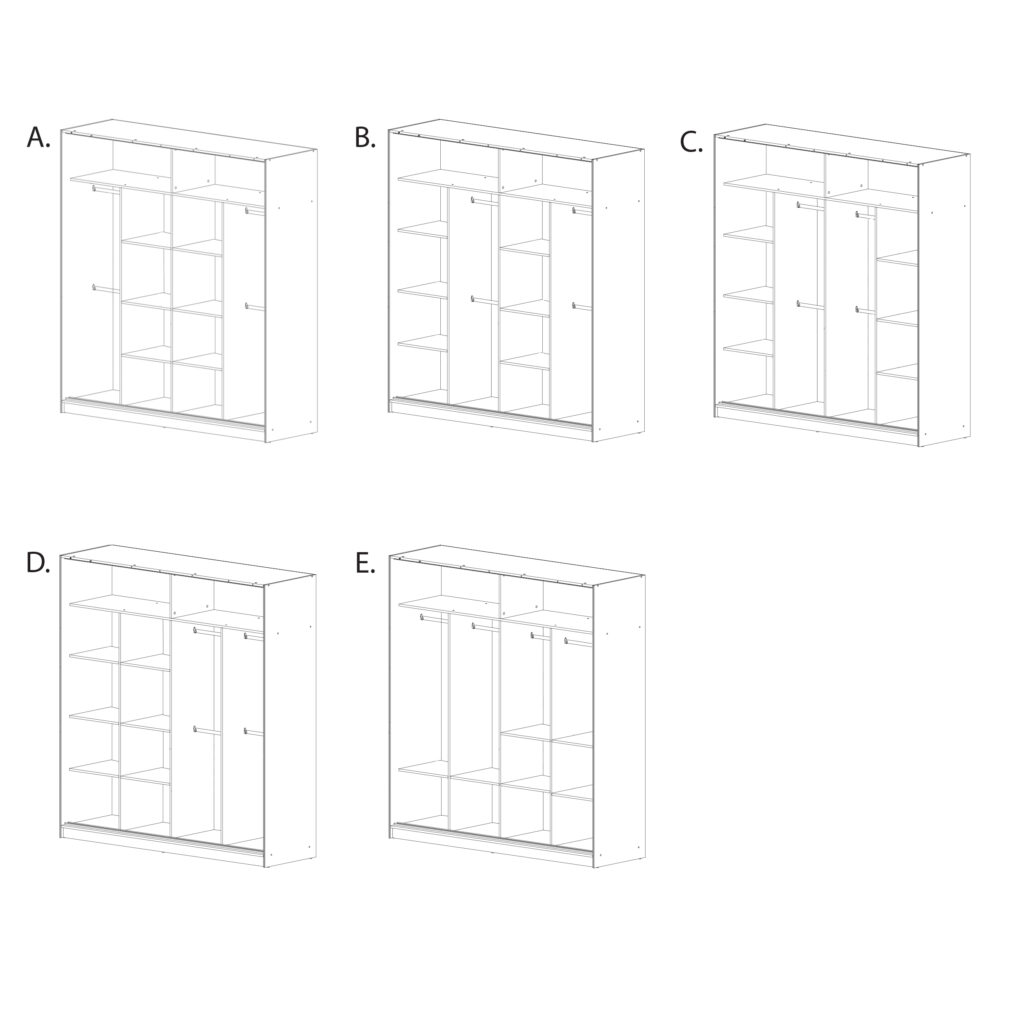 A.

B.

C.

D.

E.