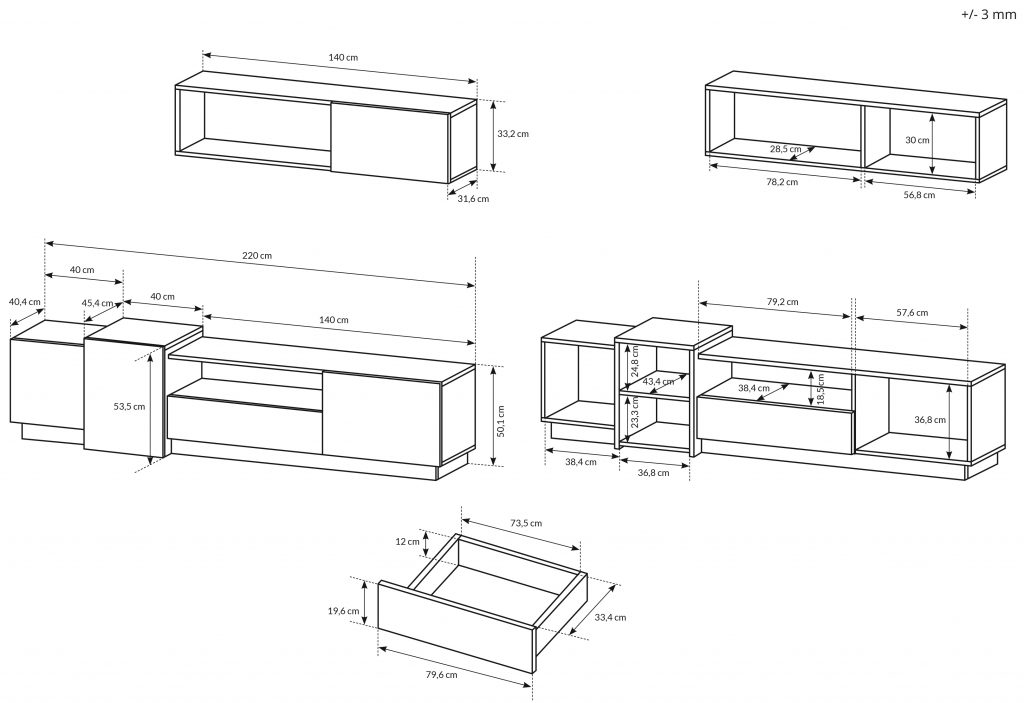 +/- 3 mm

140 cm
33,2 cm
31,6 cm

28,5 cm
30 cm
78,2 cm
56,8 cm

220 cm
40 cm
40,4 cm
45,4 cm
40 cm
140 cm
53,5 cm
50,1 cm

79,2 cm
57,6 cm
24,8 cm
43,4 cm
23,3 cm
38,4 cm
18,5 cm
36,8 cm
38,4 cm
36,8 cm

73,5 cm
12 cm
19,6 cm
33,4 cm
79,6 cm